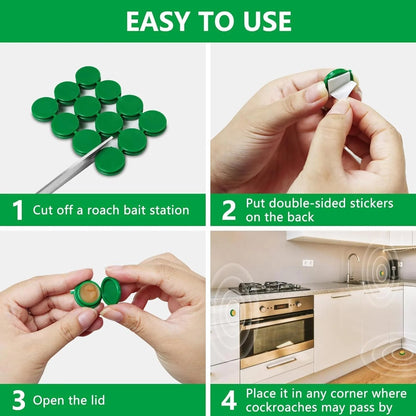 EASY TO USE

1 Cut off a roach bait station

2 Put double-sided stickers on the back

3 Open the lid

4 Place it in any corner where cockroaches may pass by