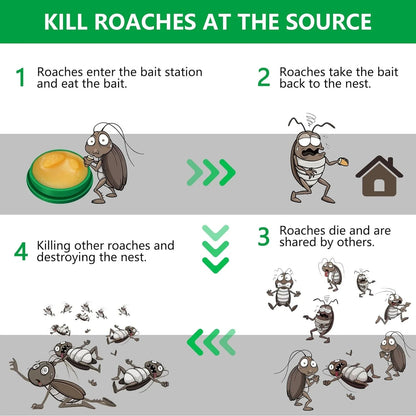 KILL ROACHES AT THE SOURCE

1 Roaches enter the bait station and eat the bait.

2 Roaches take the bait back to the nest.

3 Roaches die and are shared by others.

4 Killing other roaches and destroying the nest.